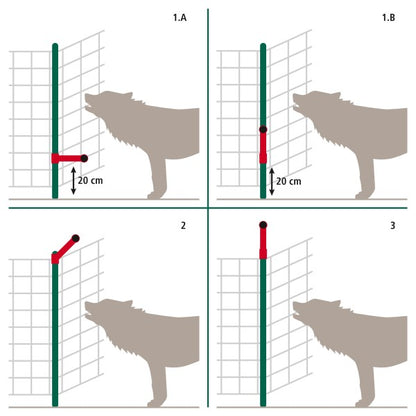 1.A

20 cm

1.B

20 cm

2

3